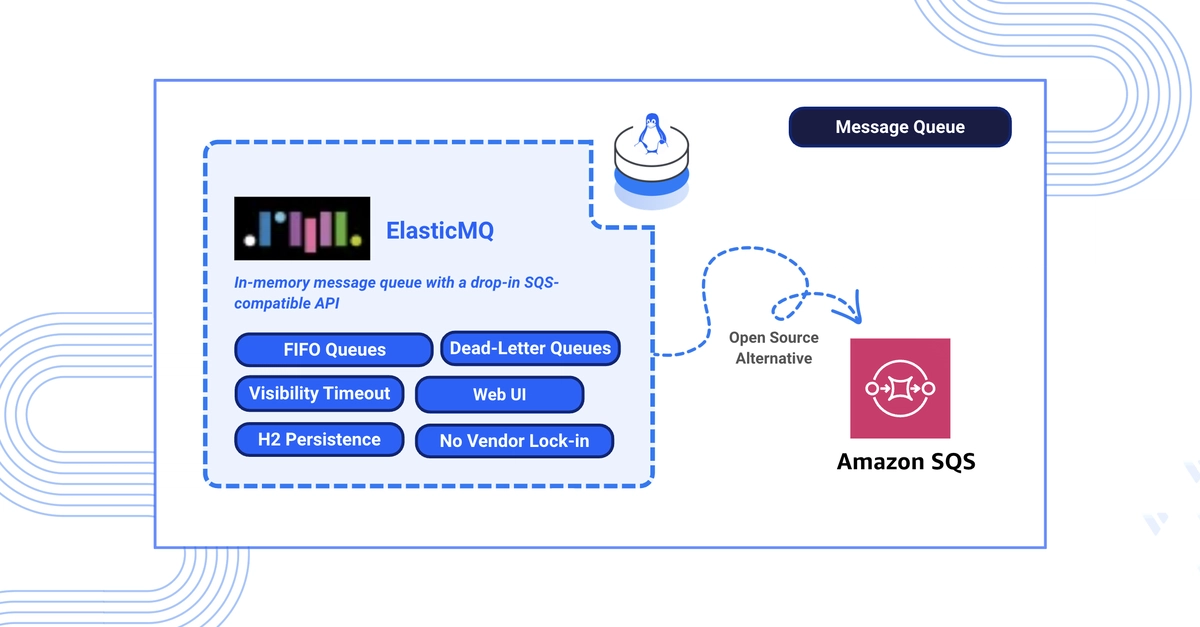 Message Queue

ElasticMQ

In-memory message queue with a drop-in SQS-compatible API

FIFO Queues
Dead-Letter Queues
Visibility Timeout
Web UI
H2 Persistence
No Vendor Lock-in

Open Source Alternative

Amazon SQS